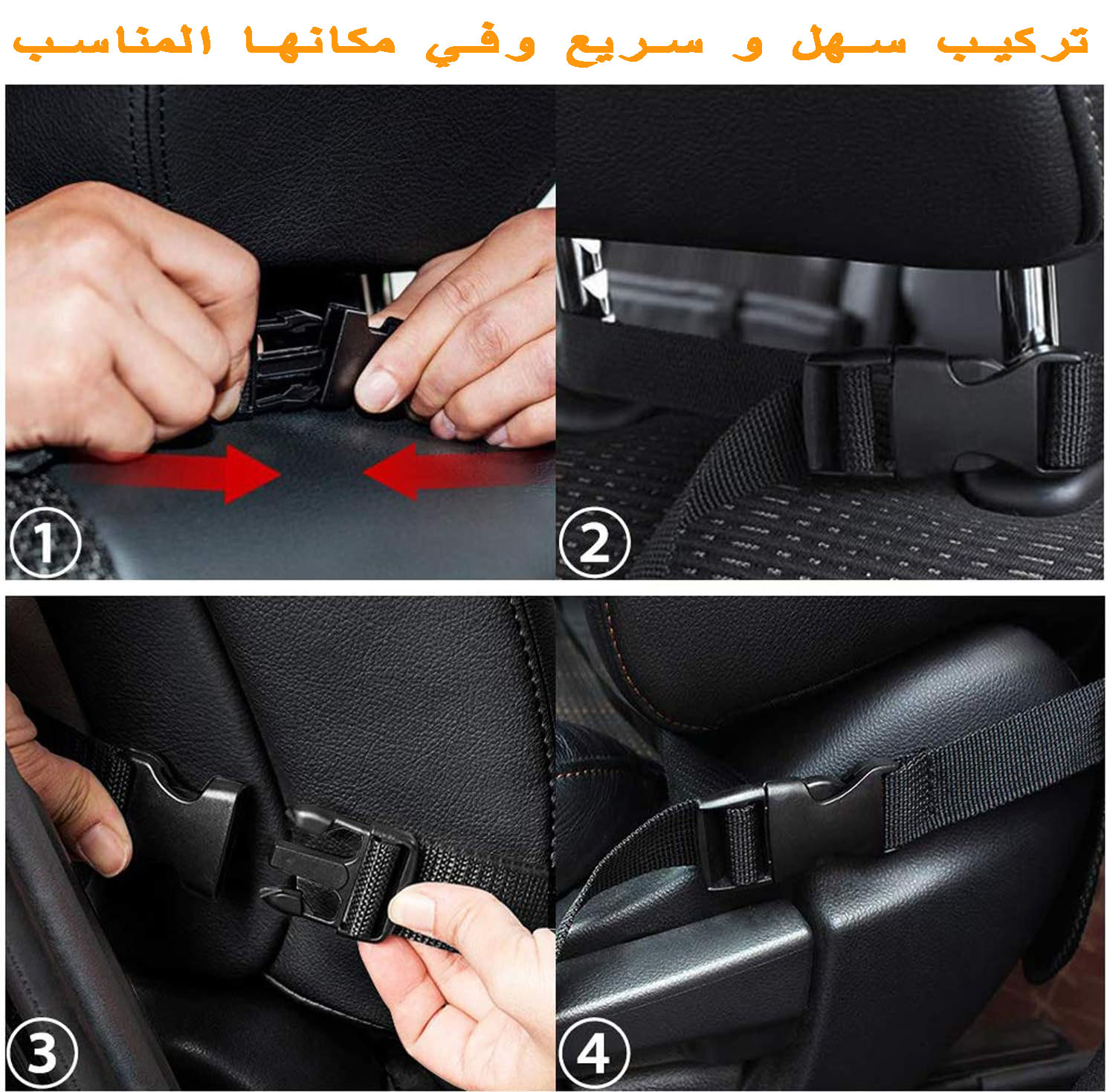 تركيب سهل و سريع وفي مكانها المناسب

1

2

3

4