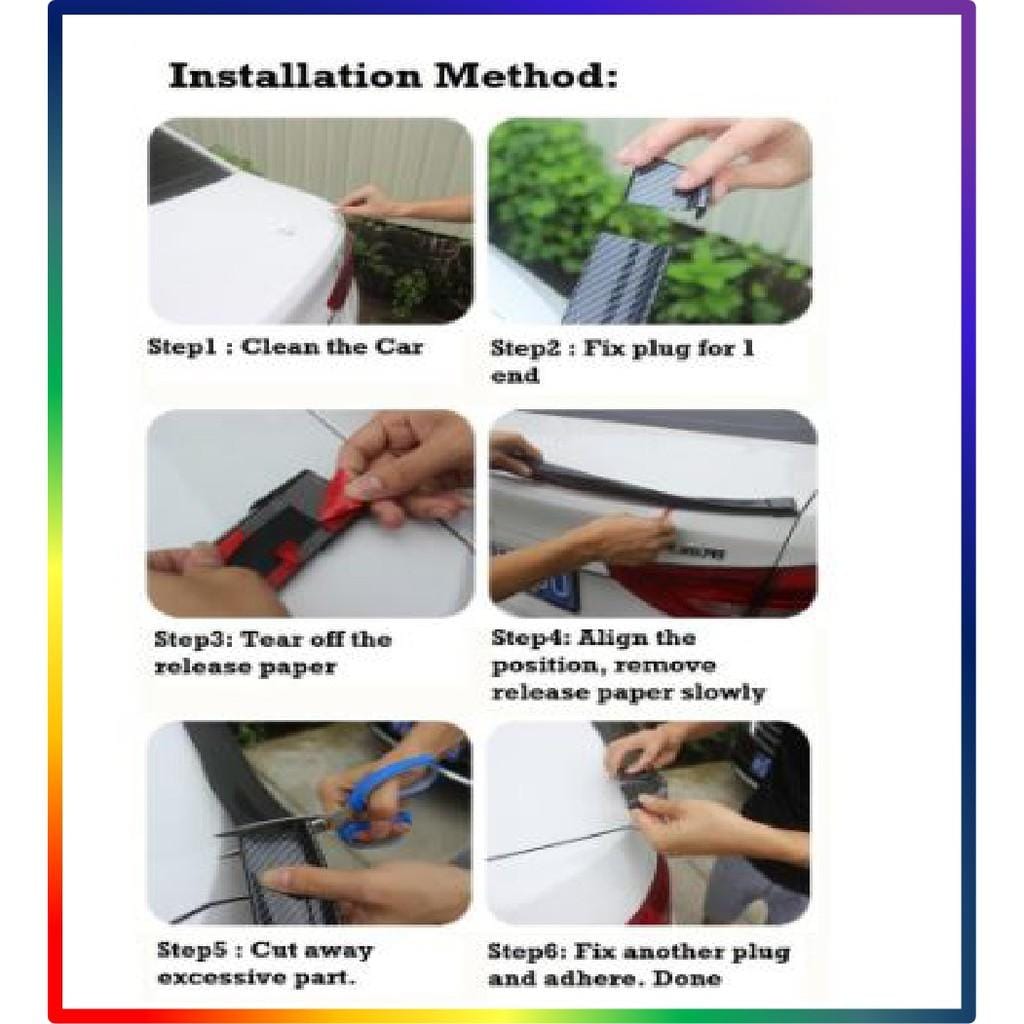 Installation Method:

Step1 : Clean the Car

Step2 : Fix plug for 1 end

Step3: Tear off the release paper

Step4: Align the position, remove release paper slowly

Step5 : Cut away excessive part.

Step6: Fix another plug and adhere. Done