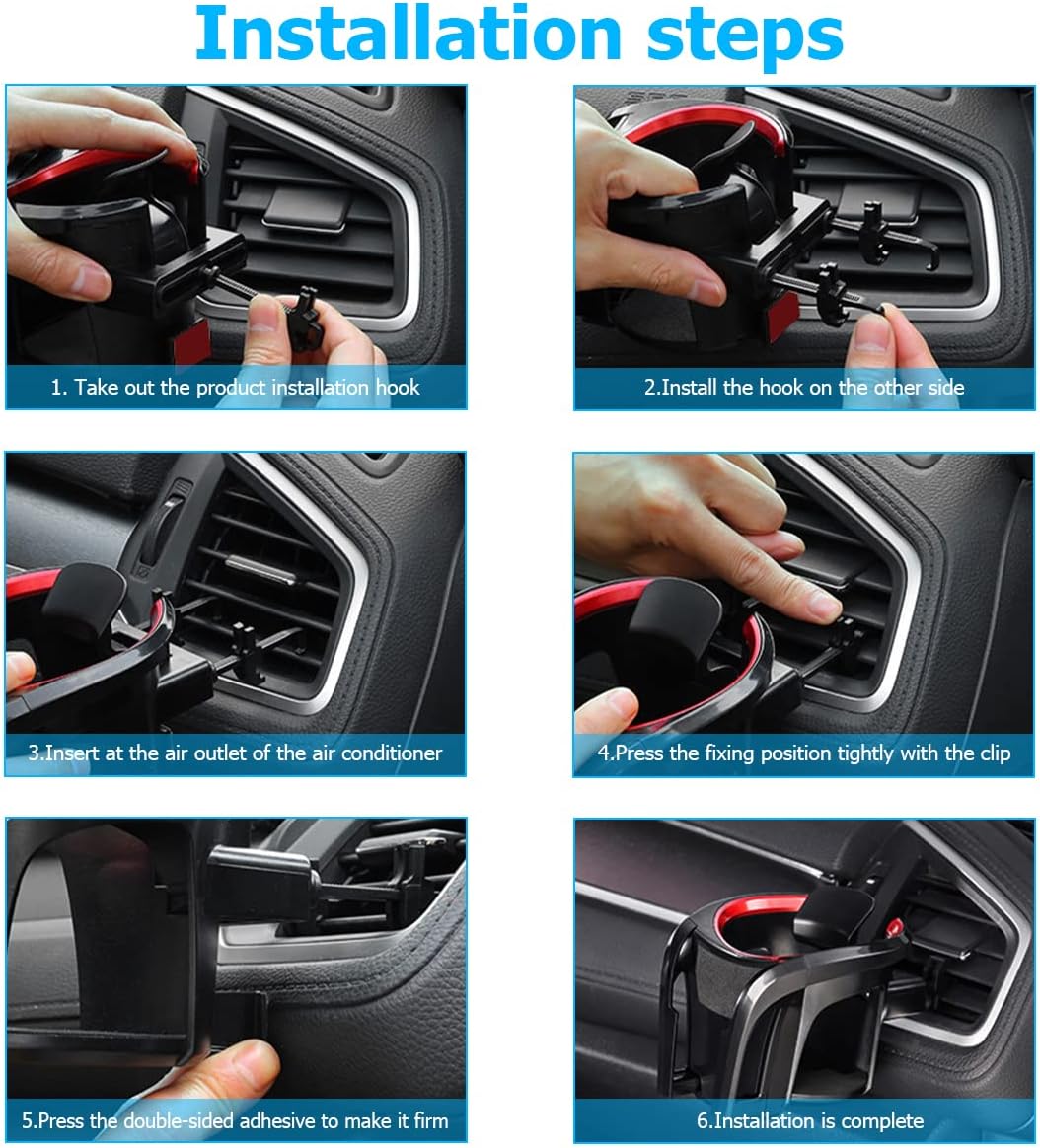 Installation steps

1. Take out the product installation hook

2.Install the hook on the other side

3.Insert at the air outlet of the air conditioner

4.Press the fixing position tightly with the clip

5.Press the double-sided adhesive to make it firm

6.Installation is complete