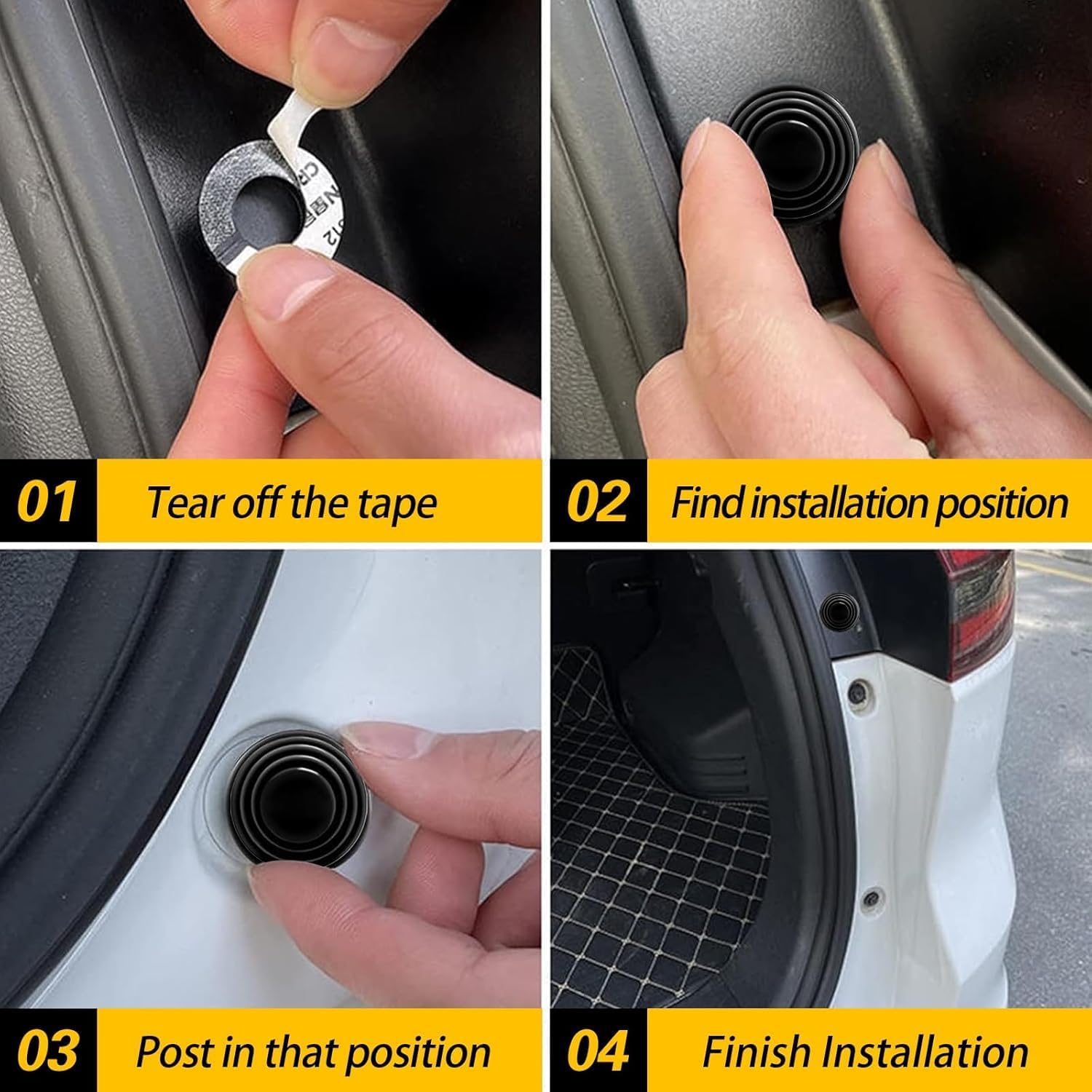 01 Tear off the tape

02 Find installation position

03 Post in that position

04 Finish Installation